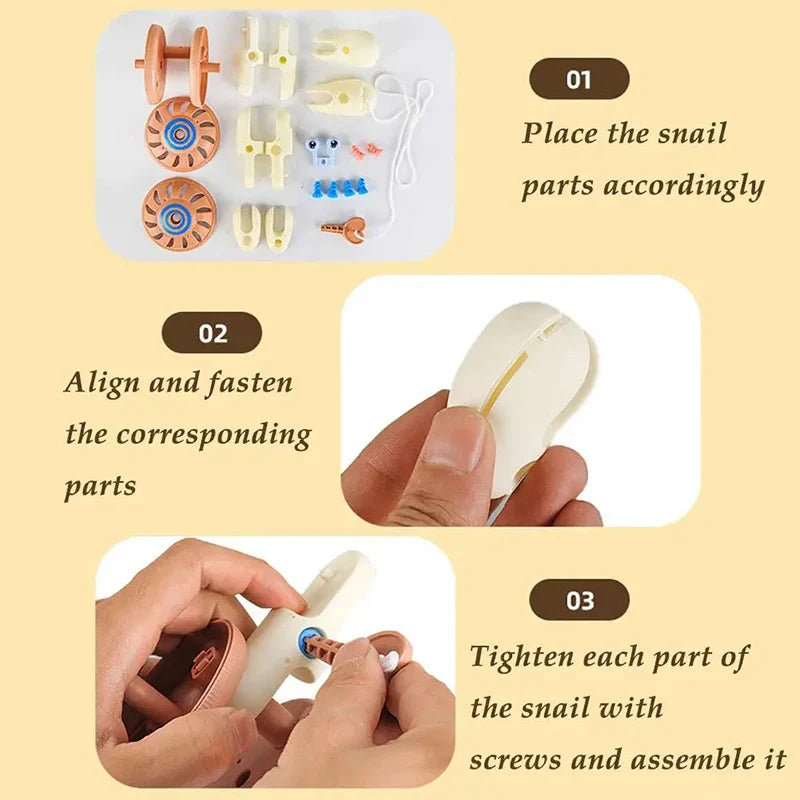 01

Place the snail parts accordingly

02

Align and fasten the corresponding parts

03

Tighten each part of the snail with screws and assemble it